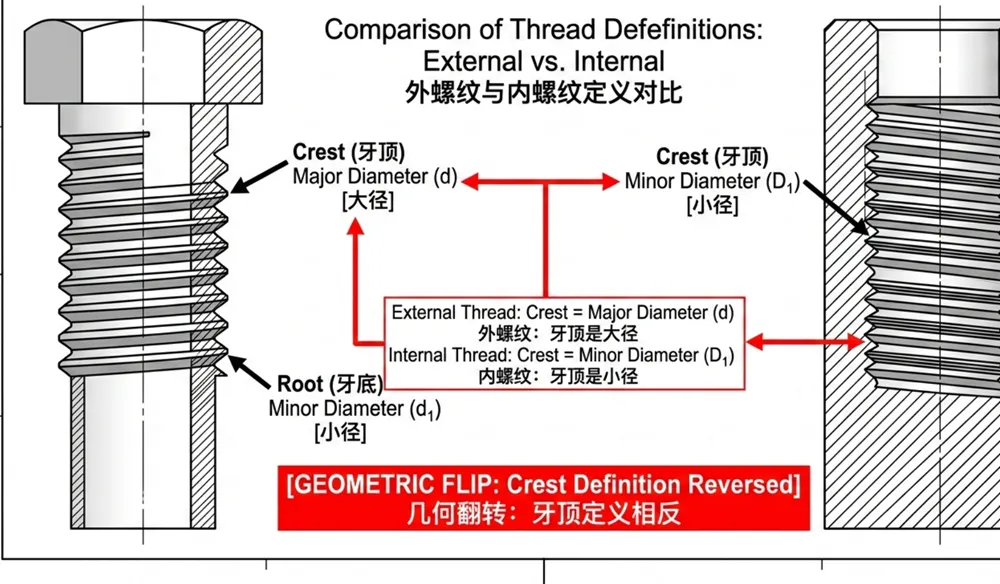 Comparison of Thread Defefinitions:
External vs. Internal
外螺纹与内螺纹定义对比

Crest (牙顶)
Major Diameter (d)
[大径]

Crest (牙顶)
Minor Diameter ($D_1$)
[小径]

External Thread: Crest = Major Diameter (d)
外螺纹：牙顶是大径
Internal Thread: Crest = Minor Diameter ($D_1$)
内螺纹：牙顶是小径

Root (牙底)
Minor Diameter ($d_1$)
[小径]

[GEOMETRIC FLIP: Crest Definition Reversed]
几何翻转：牙顶定义相反